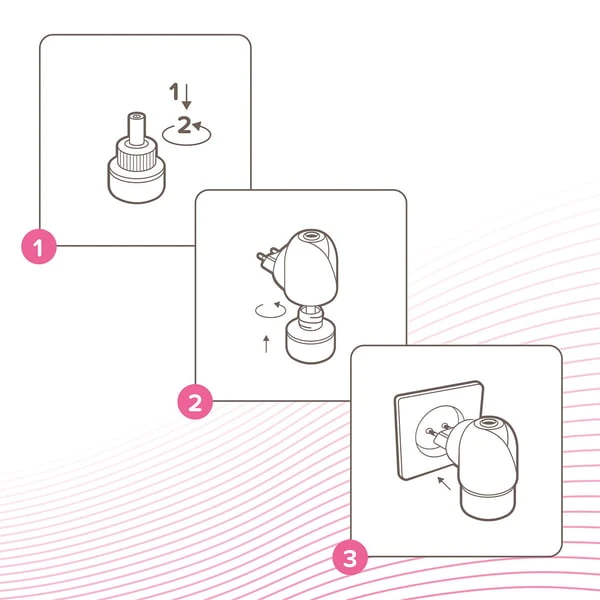 1
2
1
2
3